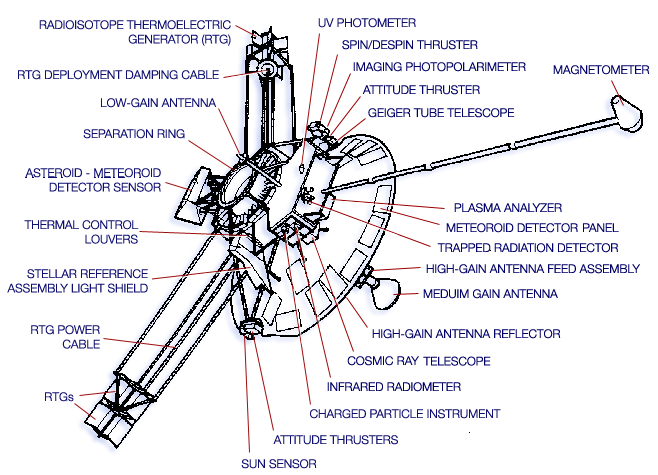 RADIOISOTOPE THERMOELECTRIC GENERATOR (RTG)

RTG DEPLOYMENT DAMPING CABLE

LOW-GAIN ANTENNA

SEPARATION RING

ASTEROID - METEOROID DETECTOR SENSOR

THERMAL CONTROL LOUVERS

STELLAR REFERENCE ASSEMBLY LIGHT SHIELD

RTG POWER CABLE

RTGs

UV PHOTOMETER

SPIN/DESPIN THRUSTER

IMAGING PHOTOPOLARIMETER

ATTITUDE THRUSTER

GEIGER TUBE TELESCOPE

MAGNETOMETER

PLASMA ANALYZER

METEOROID DETECTOR PANEL

TRAPPED RADIATION DETECTOR

HIGH-GAIN ANTENNA FEED ASSEMBLY

MEDUIM GAIN ANTENNA

HIGH-GAIN ANTENNA REFLECTOR

COSMIC RAY TELESCOPE

INFRARED RADIOMETER

CHARGED PARTICLE INSTRUMENT

ATTITUDE THRUSTERS

SUN SENSOR